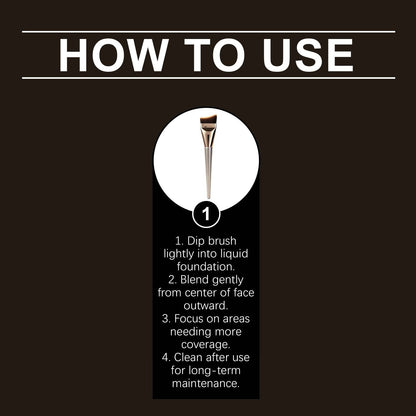 HOW TO USE

1

1. Dip brush lightly into liquid foundation.
2. Blend gently from center of face outward.
3. Focus on areas needing more coverage.
4. Clean after use for long-term maintenance.