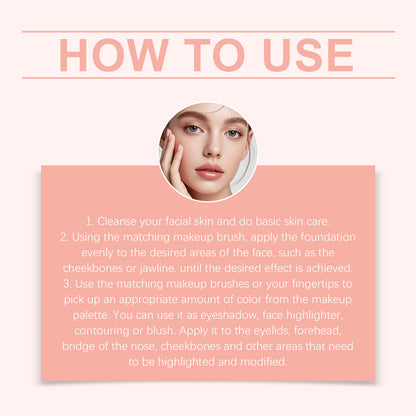 HOW TO USE

1. Cleanse your facial skin and do basic skin care.
2. Using the matching makeup brush, apply the foundation evenly to the desired areas of the face, such as the cheekbones or jawline, until the desired effect is achieved.
3. Use the matching makeup brushes or your fingertips to pick up an appropriate amount of color from the makeup palette. You can use it as eyeshadow, face highlighter, contouring or blush. Apply it to the eyelids, forehead, bridge of the nose, cheekbones and other areas that need to be highlighted and modified.