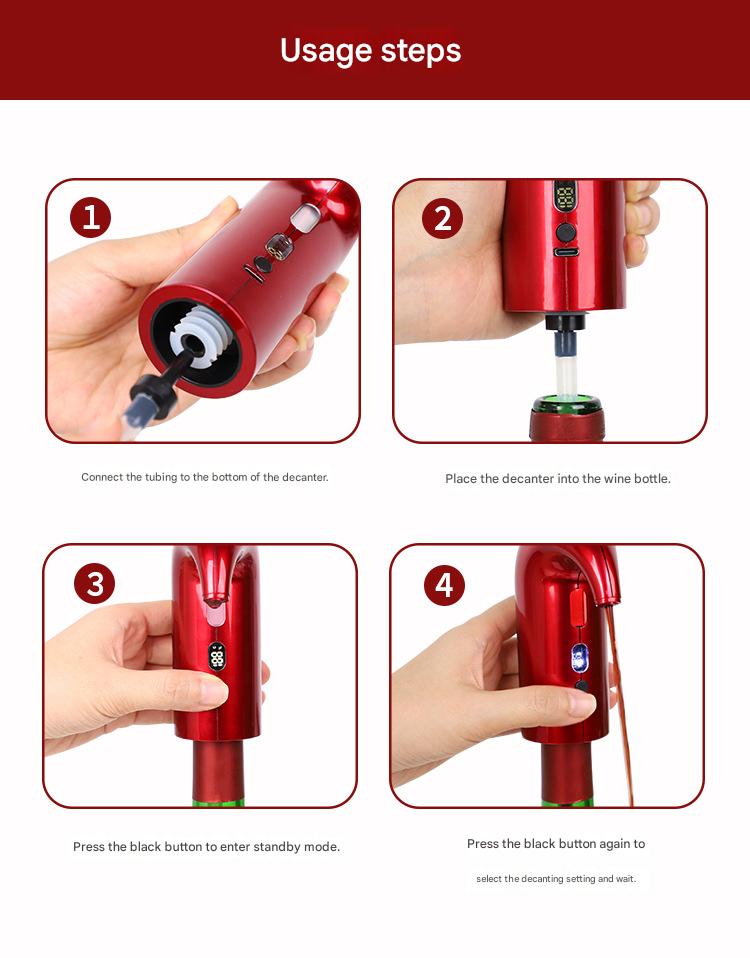 Usage steps

1

Connect the tubing to the bottom of the decanter.

2

Place the decanter into the wine bottle.

3

Press the black button to enter standby mode.

4

Press the black button again to

select the decanting setting and wait.