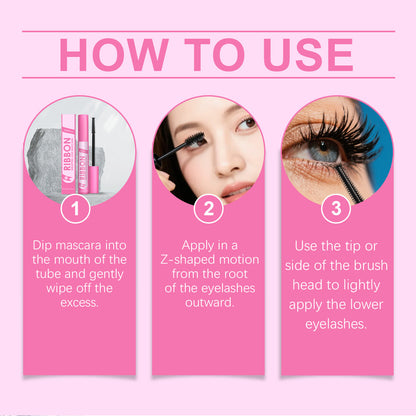 HOW TO USE

RIBBON

RIBBON

1

Dip mascara into the mouth of the tube and gently wipe off the excess.

2

Apply in a Z-shaped motion from the root of the eyelashes outward.

3

Use the tip or side of the brush head to lightly apply the lower eyelashes.