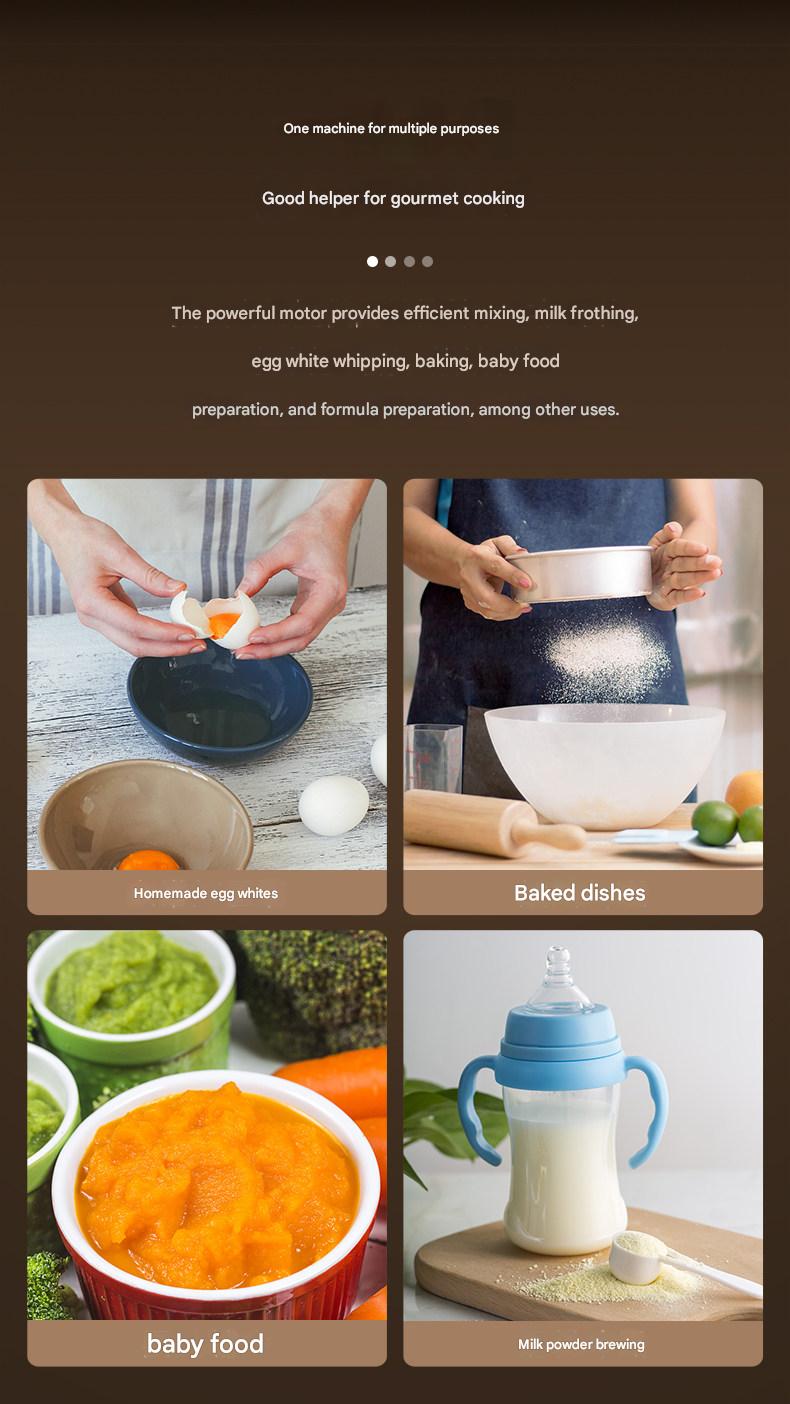 One machine for multiple purposes

Good helper for gourmet cooking

The powerful motor provides efficient mixing, milk frothing, egg white whipping, baking, baby food preparation, and formula preparation, among other uses.

Homemade egg whites

Baked dishes

baby food

Milk powder brewing