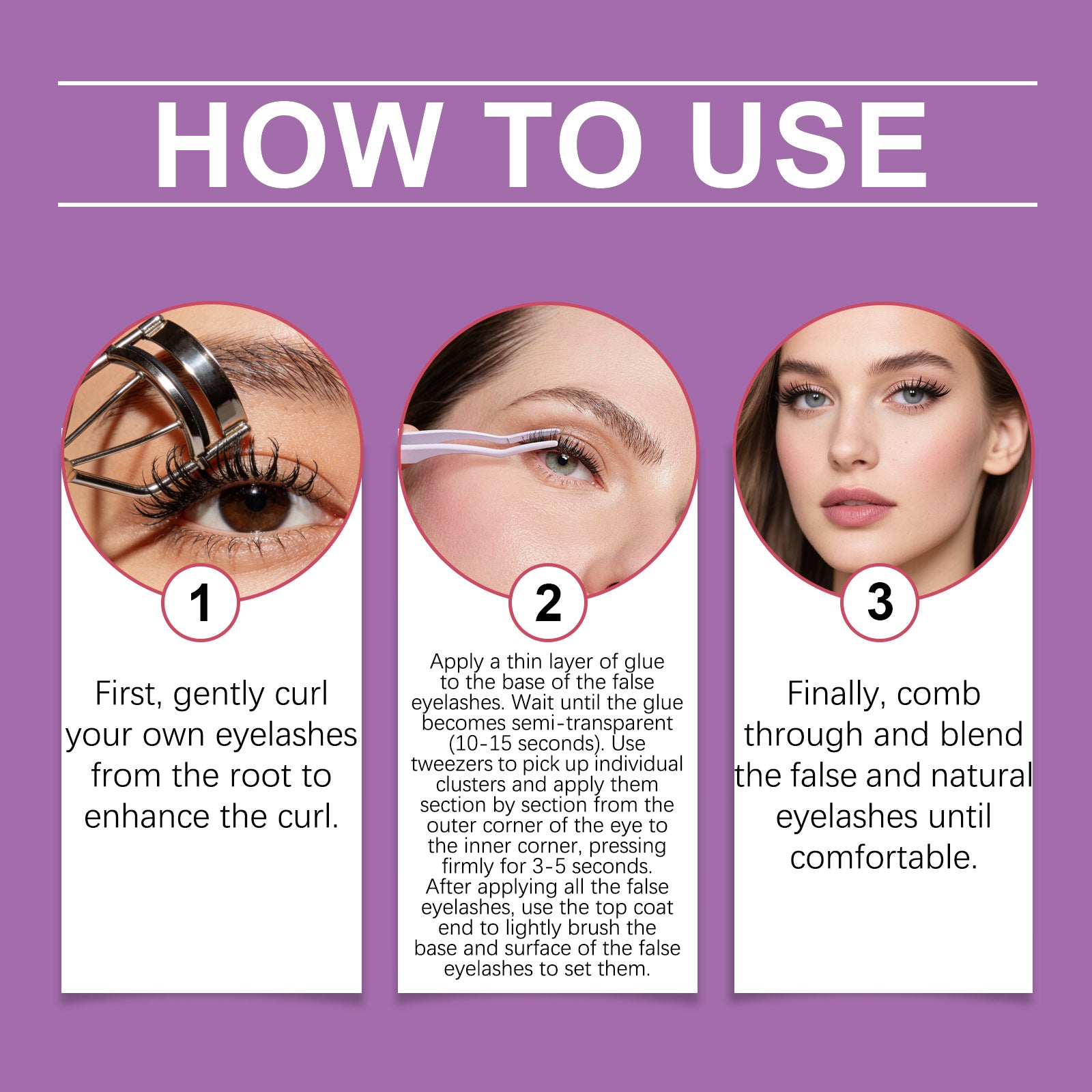 HOW TO USE

1

First, gently curl your own eyelashes from the root to enhance the curl.

2

Apply a thin layer of glue to the base of the false eyelashes. Wait until the glue becomes semi-transparent (10-15 seconds). Use tweezers to pick up individual clusters and apply them section by section from the outer corner of the eye to the inner corner, pressing firmly for 3-5 seconds. After applying all the false eyelashes, use the top coat end to lightly brush the base and surface of the false eyelashes to set them.

3

Finally, comb through and blend the false and natural eyelashes until comfortable.