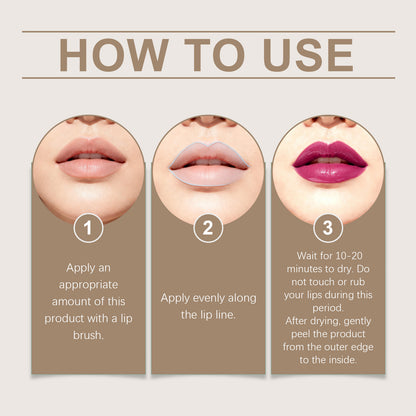 HOW TO USE

1

Apply an appropriate amount of this product with a lip brush.

2

Apply evenly along the lip line.

3

Wait for 10-20 minutes to dry. Do not touch or rub your lips during this period.
After drying, gently peel the product from the outer edge to the inside.