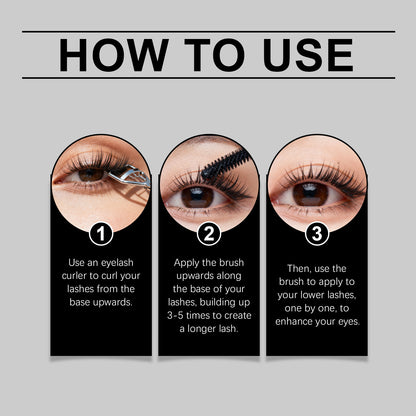 HOW TO USE

1

Use an eyelash curler to curl your lashes from the base upwards.

2

Apply the brush upwards along the base of your lashes, building up 3-5 times to create a longer lash.

3

Then, use the brush to apply to your lower lashes, one by one, to enhance your eyes.