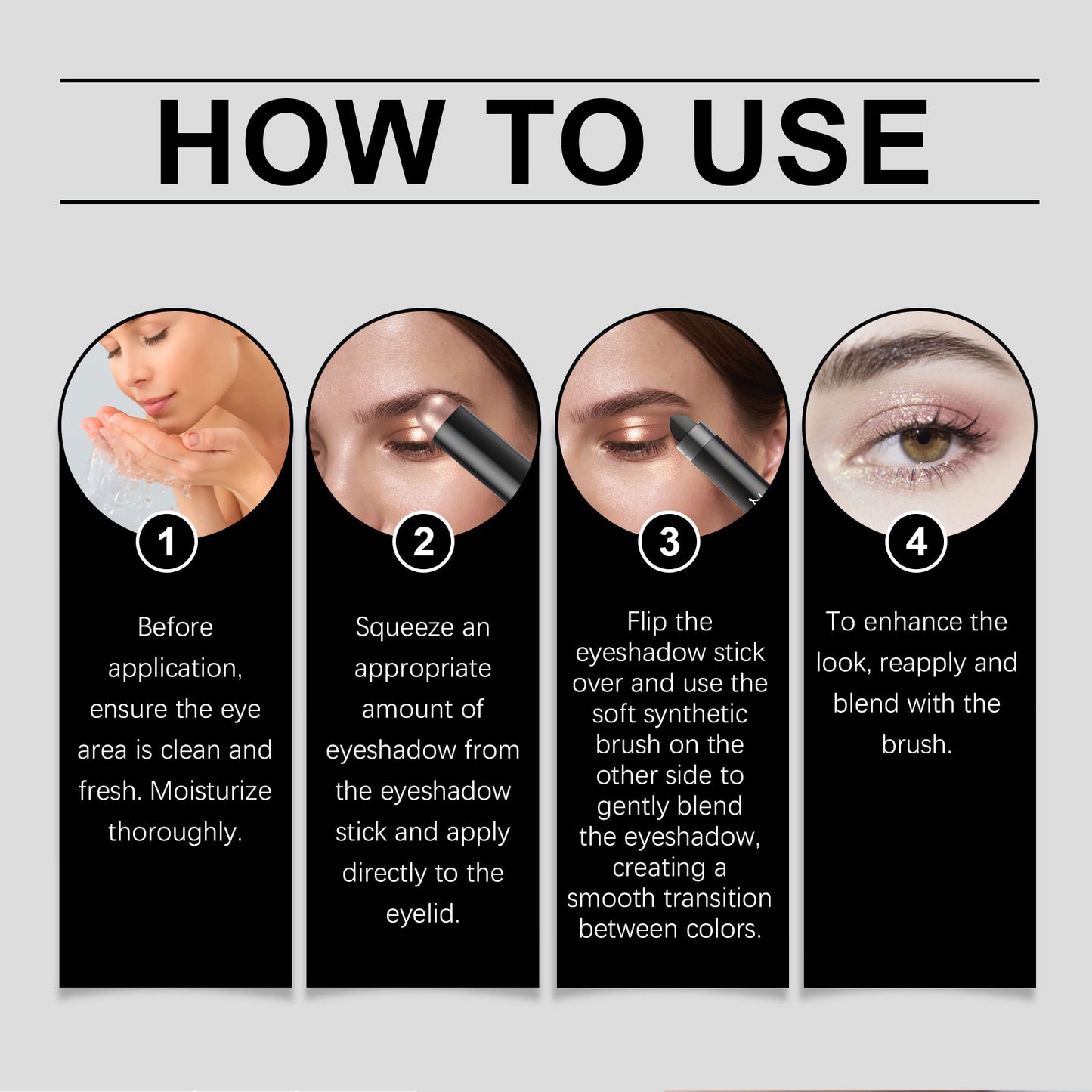 HOW TO USE

1

Before application, ensure the eye area is clean and fresh. Moisturize thoroughly.

2

Squeeze an appropriate amount of eyeshadow from the eyeshadow stick and apply directly to the eyelid.

3

Flip the eyeshadow stick over and use the soft synthetic brush on the other side to gently blend the eyeshadow, creating a smooth transition between colors.

4

To enhance the look, reapply and blend with the brush.