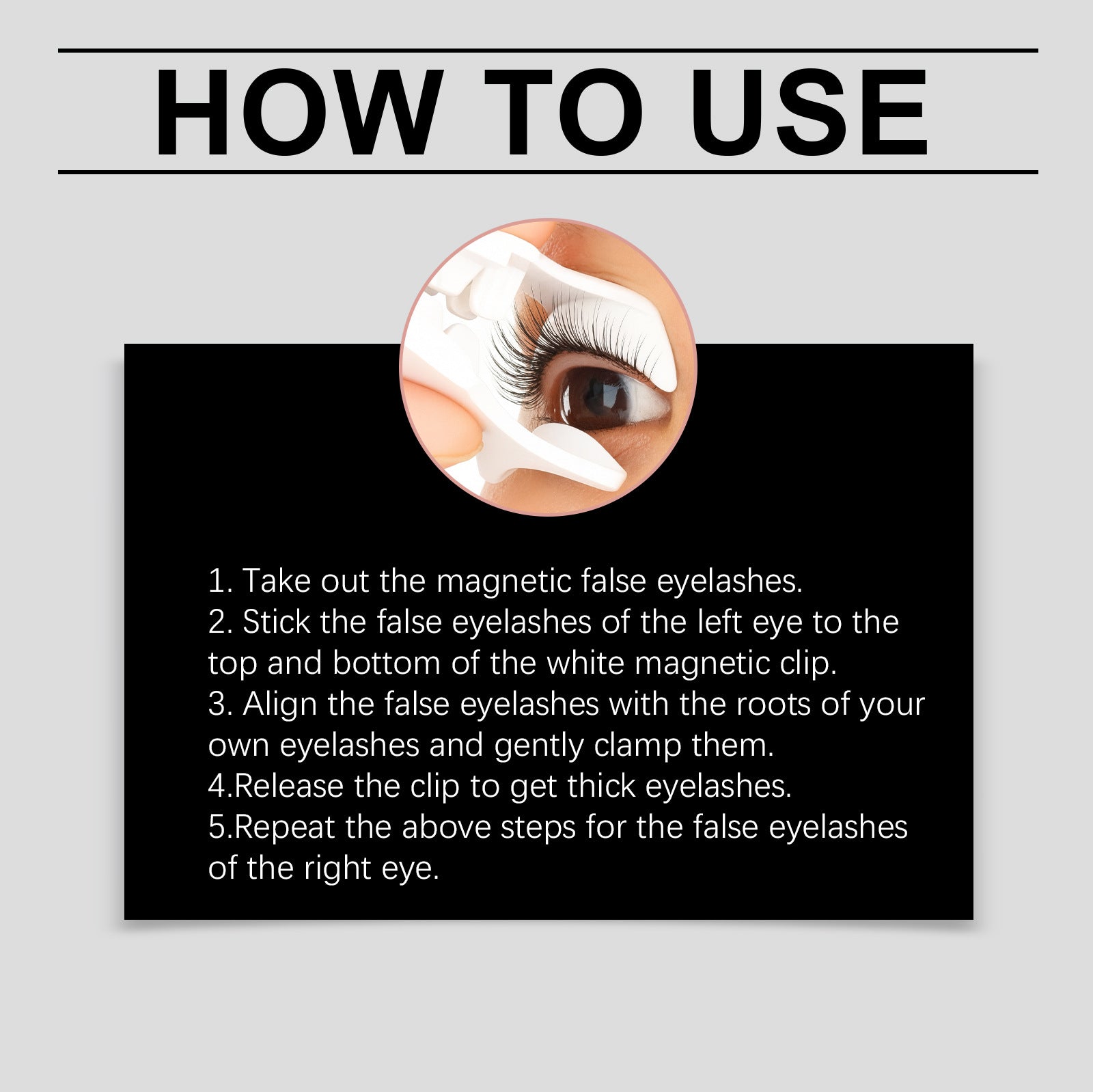 HOW TO USE

1. Take out the magnetic false eyelashes.
2. Stick the false eyelashes of the left eye to the top and bottom of the white magnetic clip.
3. Align the false eyelashes with the roots of your own eyelashes and gently clamp them.
4.Release the clip to get thick eyelashes.
5.Repeat the above steps for the false eyelashes of the right eye.