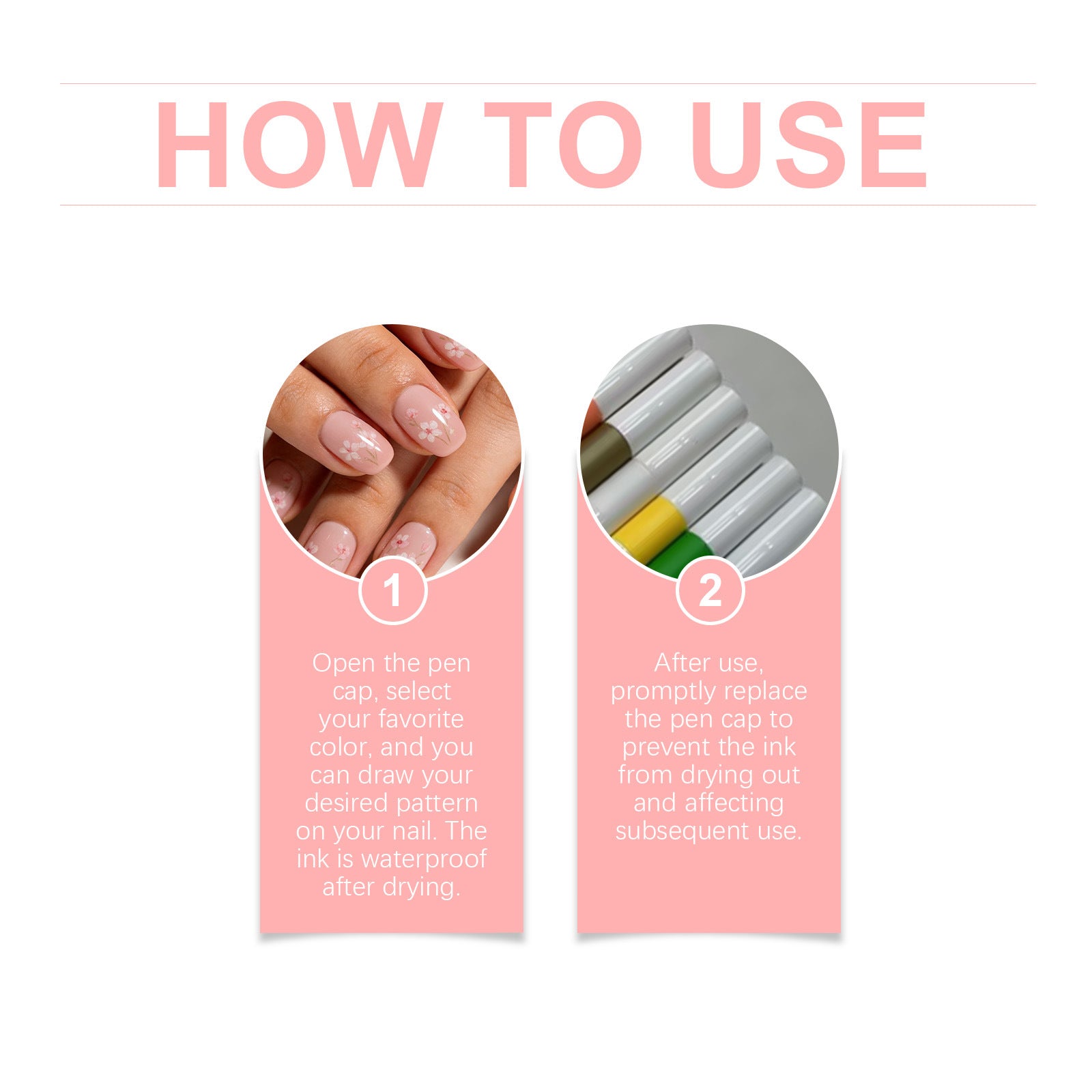 HOW TO USE

1

Open the pen cap, select your favorite color, and you can draw your desired pattern on your nail. The ink is waterproof after drying.

2

After use, promptly replace the pen cap to prevent the ink from drying out and affecting subsequent use.