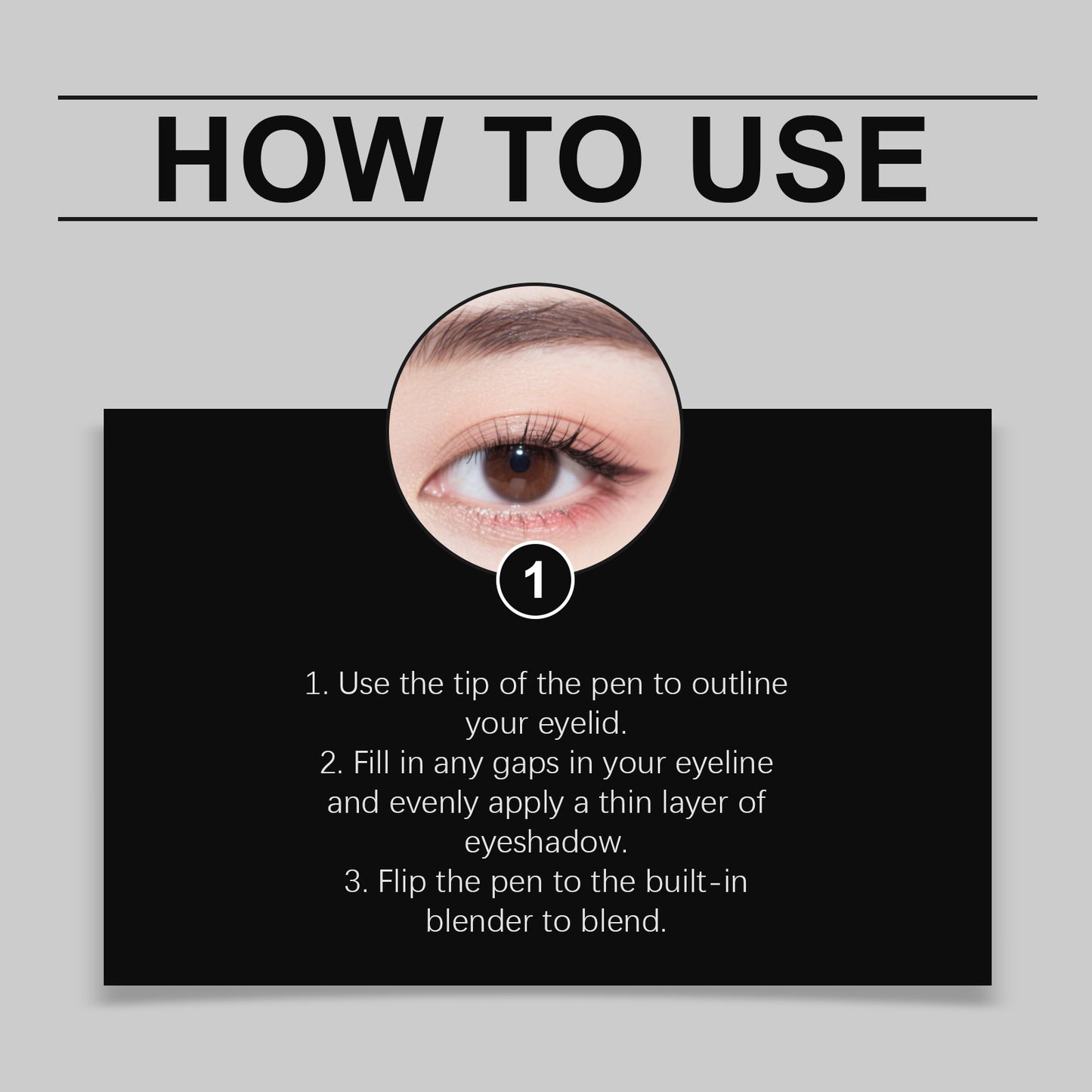 HOW TO USE

1

1. Use the tip of the pen to outline your eyelid.
2. Fill in any gaps in your eyeline and evenly apply a thin layer of eyeshadow.
3. Flip the pen to the built-in blender to blend.