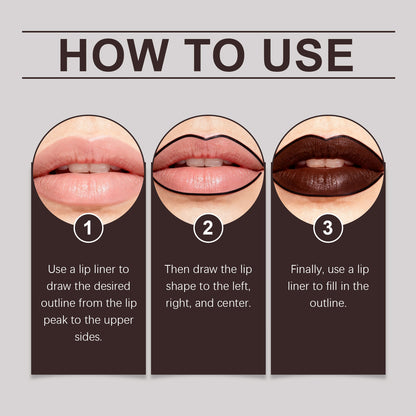 HOW TO USE

1

Use a lip liner to draw the desired outline from the lip peak to the upper sides.

2

Then draw the lip shape to the left, right, and center.

3

Finally, use a lip liner to fill in the outline.