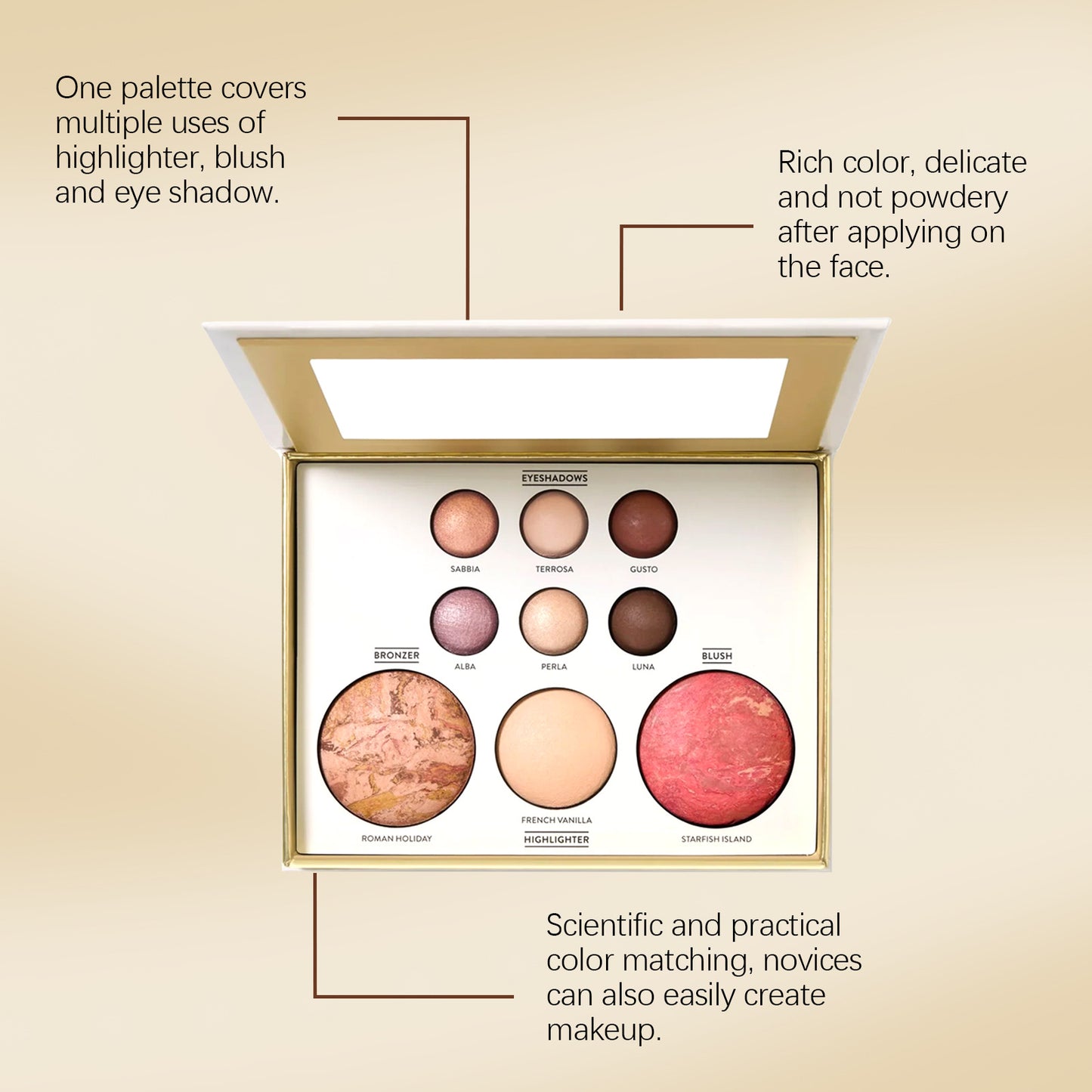 One palette covers multiple uses of highlighter, blush and eye shadow.

Rich color, delicate and not powdery after applying on the face.

EYESHADOWS

SABBIA

TERROSA

GUSTO

ALBA

PERLA

LUNA

BRONZER

BLUSH

ROMAN HOLIDAY

FRENCH VANILLA

HIGHLIGHTER

STARFISH ISLAND

Scientific and practical color matching, novices can also easily create makeup.