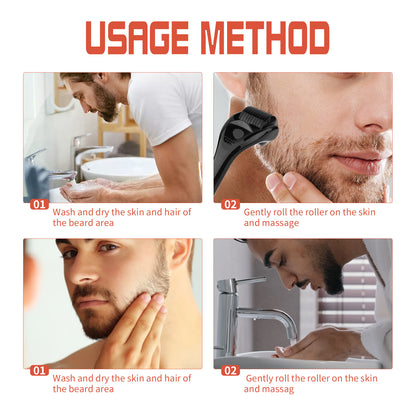 USAGE METHOD

01 Wash and dry the skin and hair of the beard area

02 Gently roll the roller on the skin and massage

01 Wash and dry the skin and hair of the beard area

02 Gently roll the roller on the skin and massag