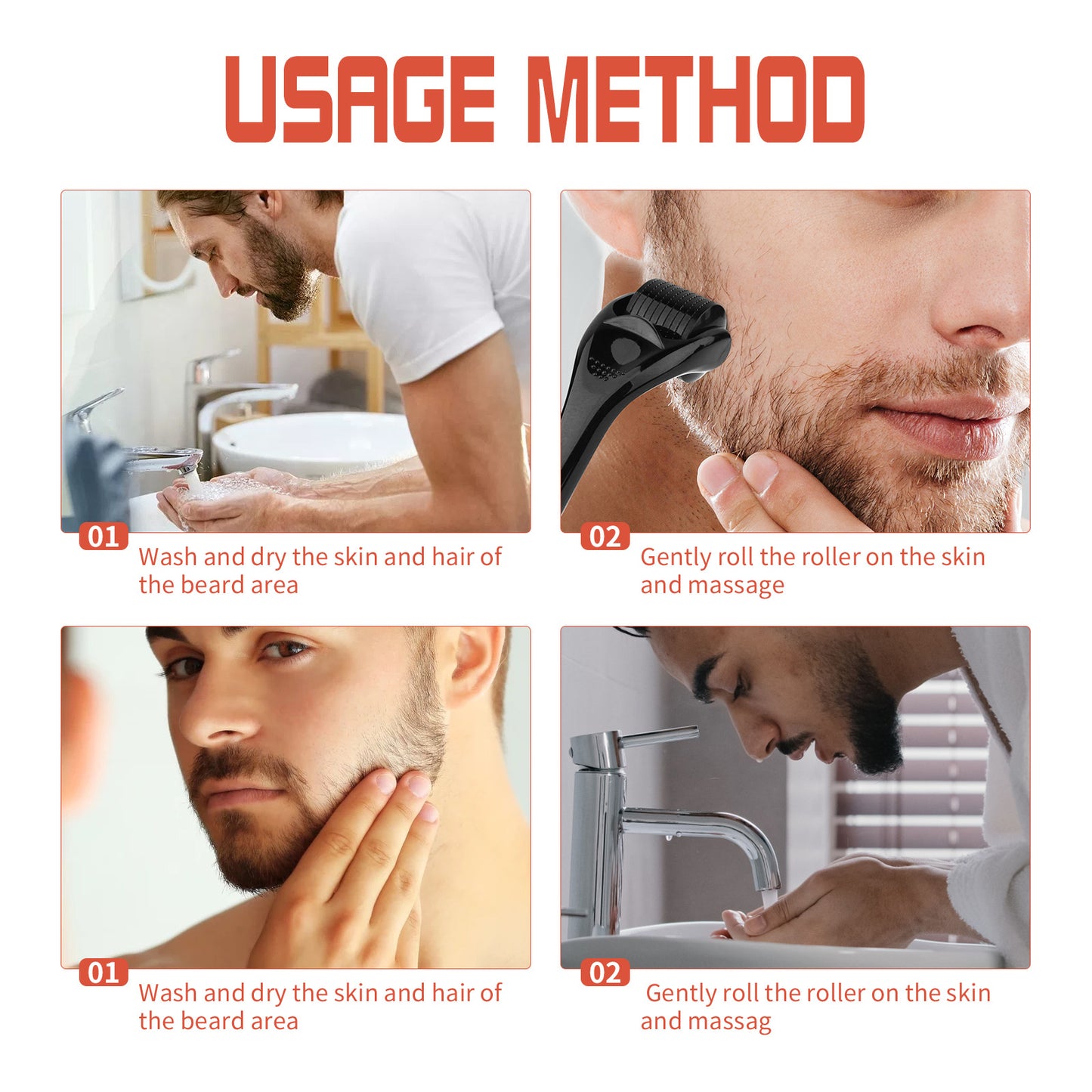 USAGE METHOD

01
Wash and dry the skin and hair of the beard area

02
Gently roll the roller on the skin and massage

01
Wash and dry the skin and hair of the beard area

02
Gently roll the roller on the skin and massag