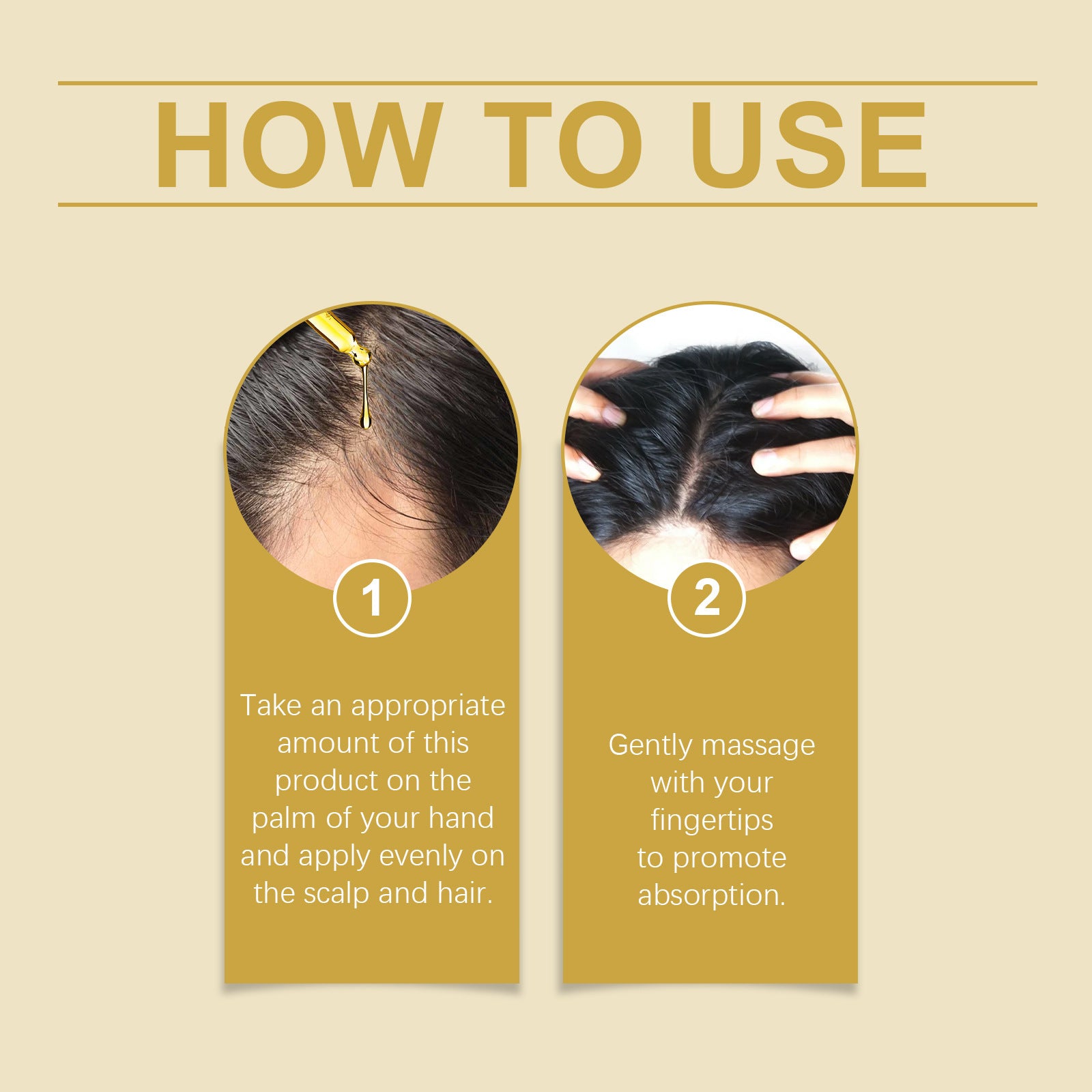 HOW TO USE

1

Take an appropriate amount of this product on the palm of your hand and apply evenly on the scalp and hair.

2

Gently massage with your fingertips to promote absorption.