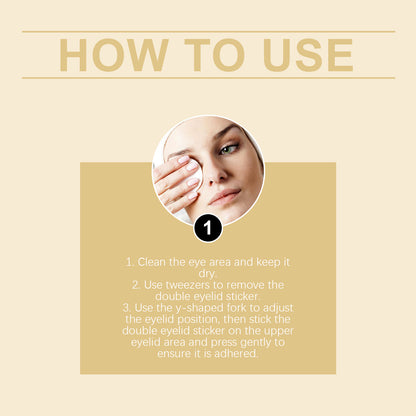 HOW TO USE

1

1. Clean the eye area and keep it dry.
2. Use tweezers to remove the double eyelid sticker.
3. Use the y-shaped fork to adjust the eyelid position, then stick the double eyelid sticker on the upper eyelid area and press gently to ensure it is adhered.