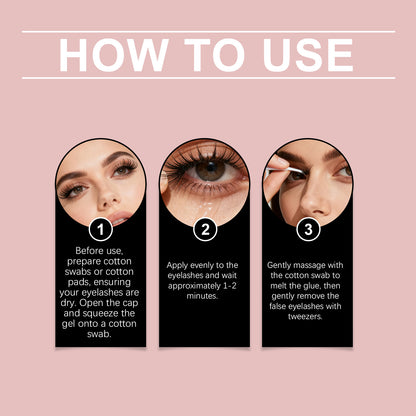 HOW TO USE

1

Before use, prepare cotton swabs or cotton pads, ensuring your eyelashes are dry. Open the cap and squeeze the gel onto a cotton swab.

2

Apply evenly to the eyelashes and wait approximately 1-2 minutes.

3

Gently massage with the cotton swab to melt the glue, then gently remove the false eyelashes with tweezers.