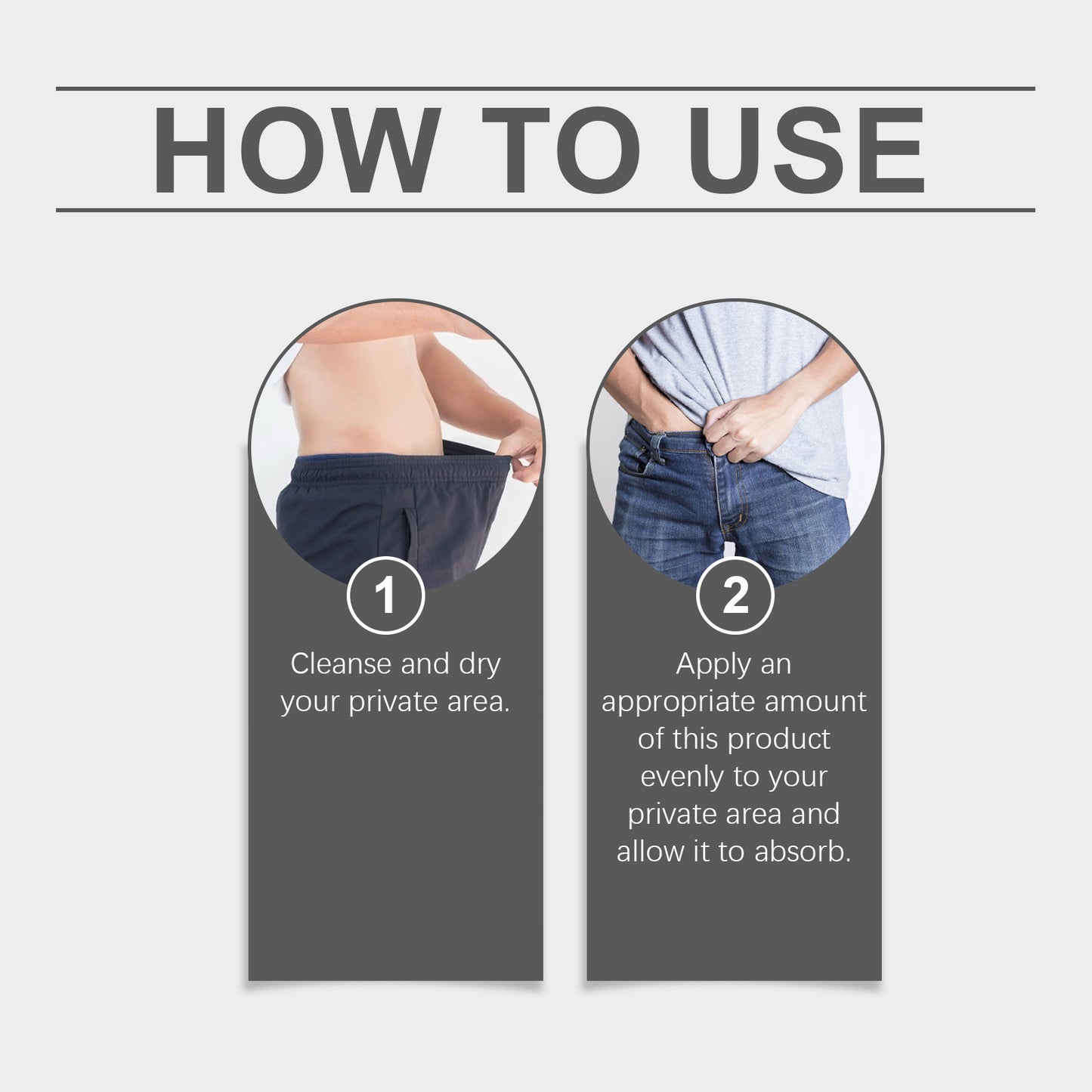 HOW TO USE

1

Cleanse and dry your private area.

2

Apply an appropriate amount of this product evenly to your private area and allow it to absorb.