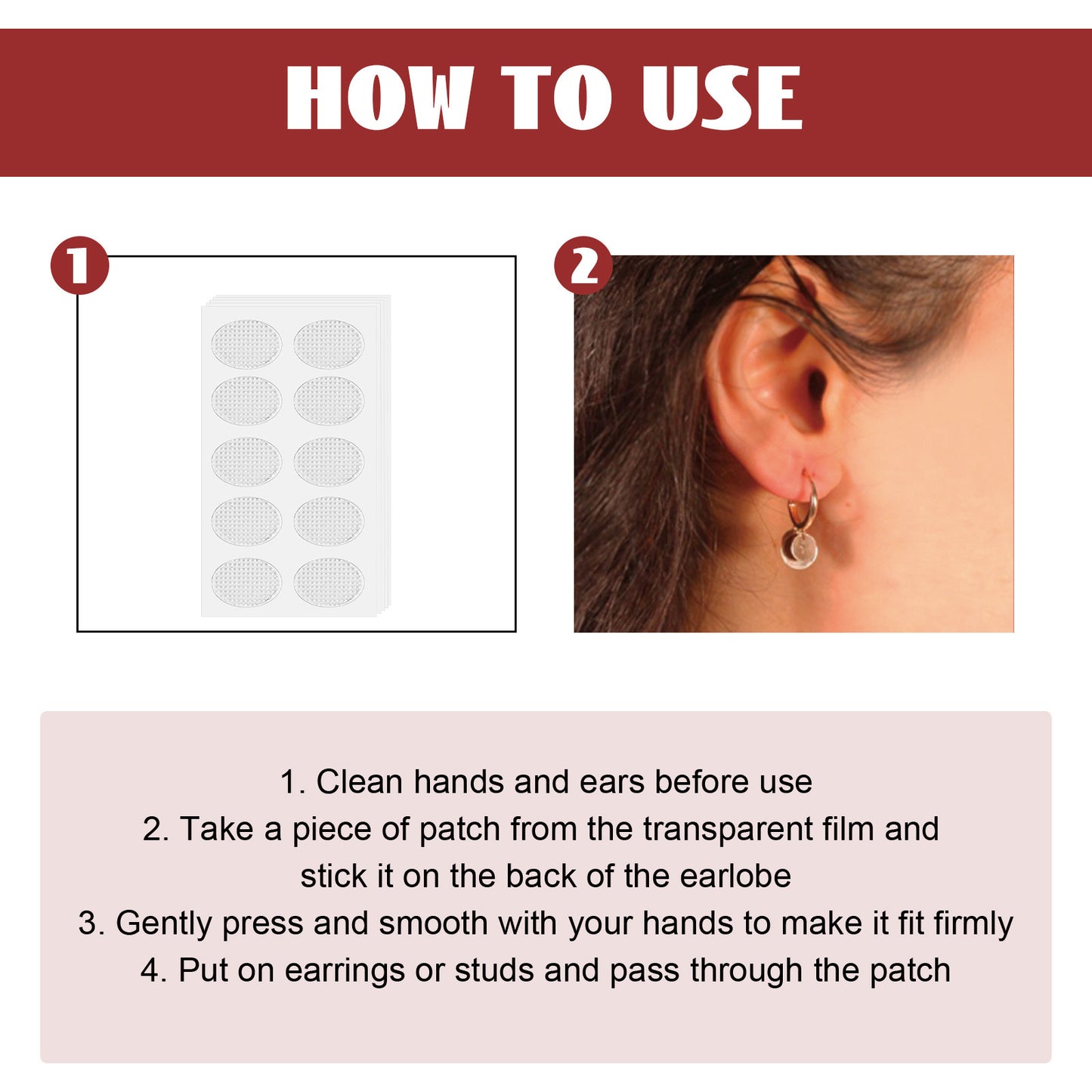 HOW TO USE

1

2

1. Clean hands and ears before use
2. Take a piece of patch from the transparent film and stick it on the back of the earlobe
3. Gently press and smooth with your hands to make it fit firmly
4. Put on earrings or studs and pass through the patch