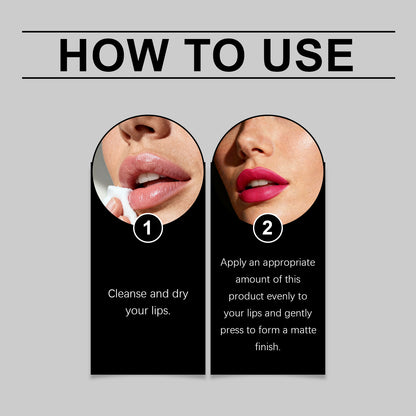 HOW TO USE

1

Cleanse and dry your lips.

2

Apply an appropriate amount of this product evenly to your lips and gently press to form a matte finish.