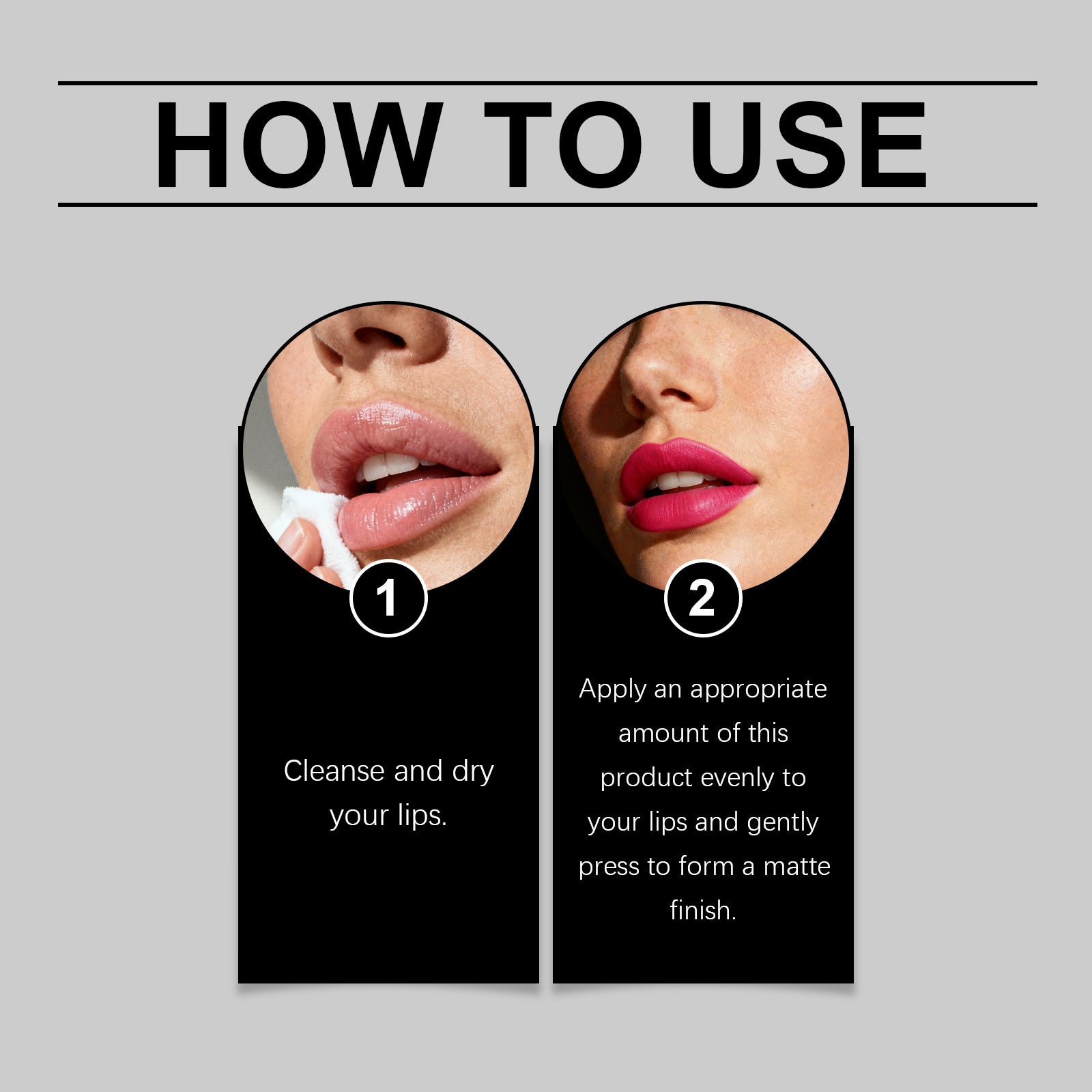 HOW TO USE

1

Cleanse and dry your lips.

2

Apply an appropriate amount of this product evenly to your lips and gently press to form a matte finish.