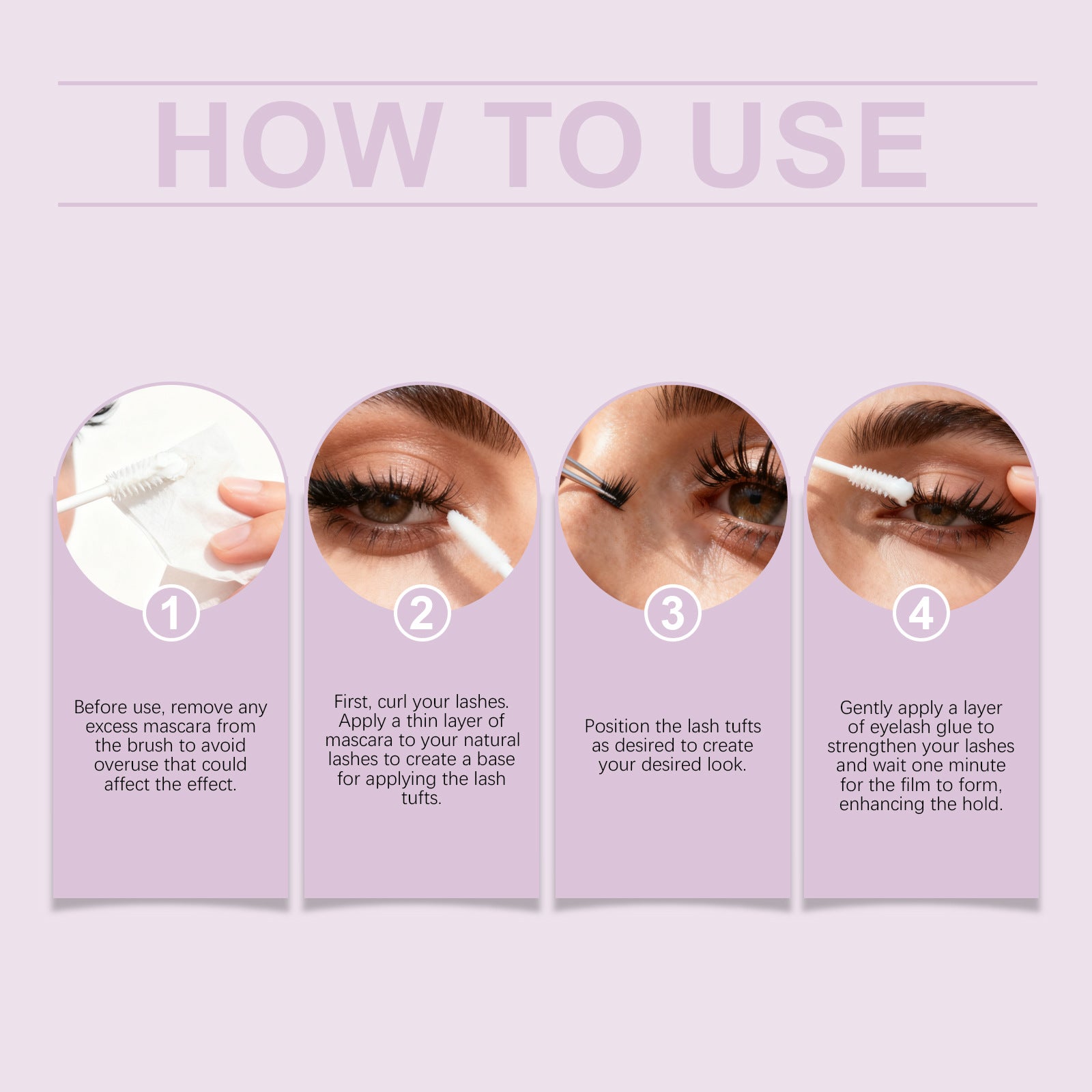 HOW TO USE

1

Before use, remove any excess mascara from the brush to avoid overuse that could affect the effect.

2

First, curl your lashes. Apply a thin layer of mascara to your natural lashes to create a base for applying the lash tufts.

3

Position the lash tufts as desired to create your desired look.

4

Gently apply a layer of eyelash glue to strengthen your lashes and wait one minute for the film to form, enhancing the hold.