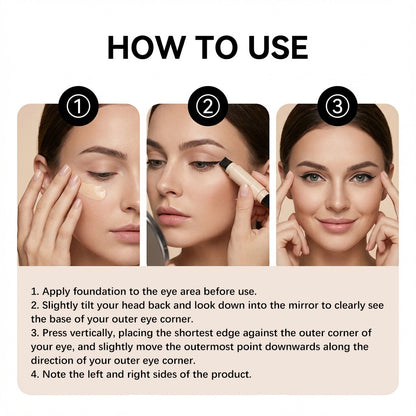 HOW TO USE

①

②

③

1. Apply foundation to the eye area before use.
2. Slightly tilt your head back and look down into the mirror to clearly see the base of your outer eye corner.
3. Press vertically, placing the shortest edge against the outer corner of your eye, and slightly move the outermost point downwards along the direction of your outer eye corner.
4. Note the left and right sides of the product.