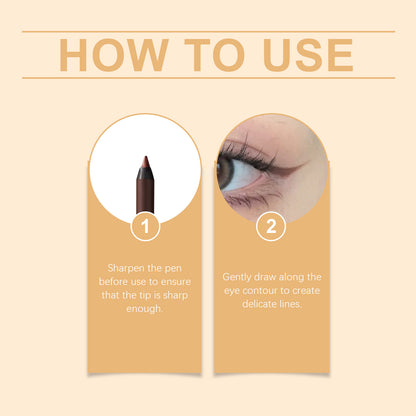 HOW TO USE

1

Sharpen the pen before use to ensure that the tip is sharp enough.

2

Gently draw along the eye contour to create delicate lines.