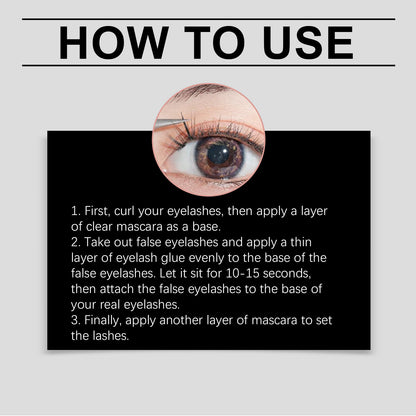 HOW TO USE

1. First, curl your eyelashes, then apply a layer of clear mascara as a base.
2. Take out false eyelashes and apply a thin layer of eyelash glue evenly to the base of the false eyelashes. Let it sit for 10-15 seconds, then attach the false eyelashes to the base of your real eyelashes.
3. Finally, apply another layer of mascara to set the lashes.