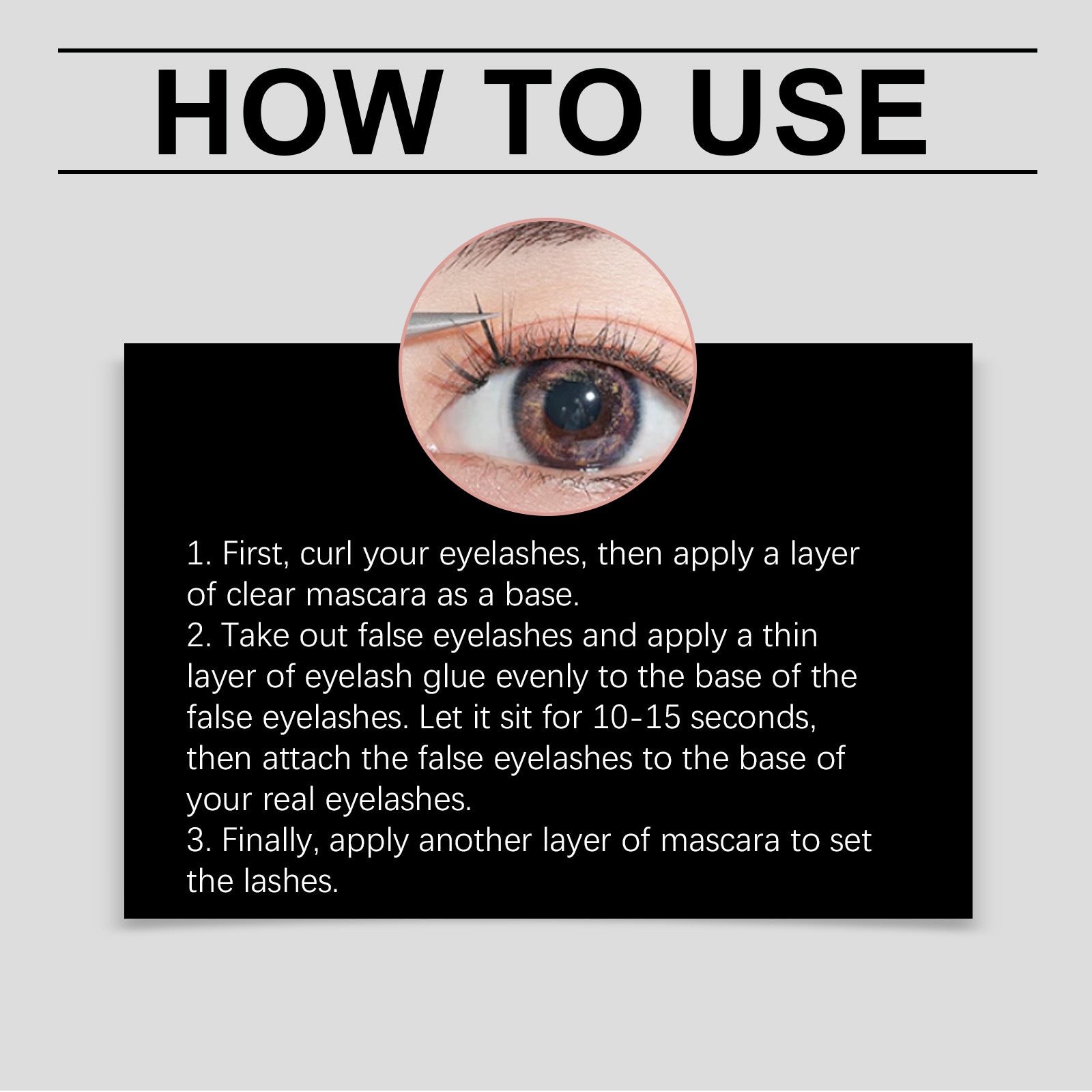 HOW TO USE

1. First, curl your eyelashes, then apply a layer of clear mascara as a base.
2. Take out false eyelashes and apply a thin layer of eyelash glue evenly to the base of the false eyelashes. Let it sit for 10-15 seconds, then attach the false eyelashes to the base of your real eyelashes.
3. Finally, apply another layer of mascara to set the lashes.