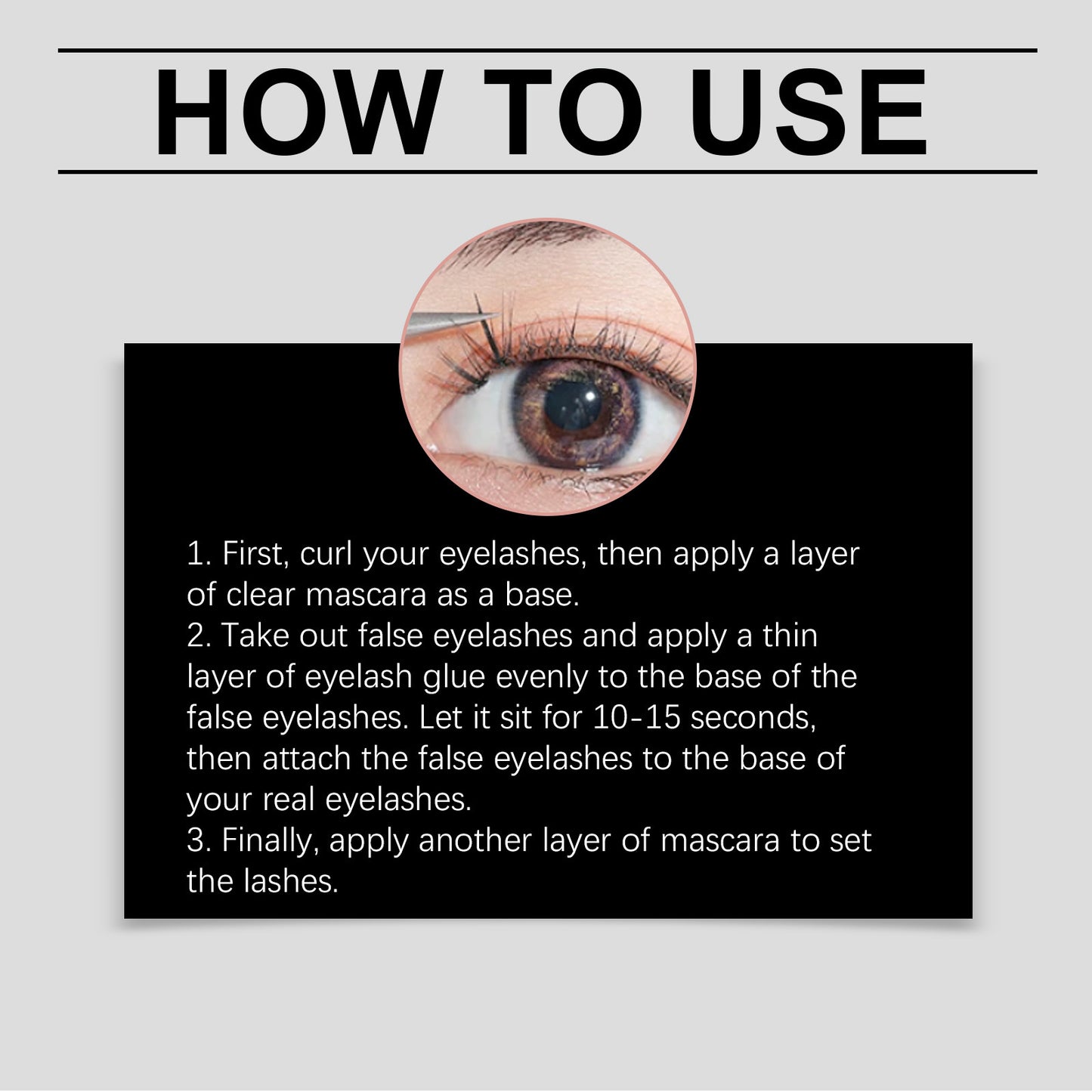 HOW TO USE

1. First, curl your eyelashes, then apply a layer of clear mascara as a base.
2. Take out false eyelashes and apply a thin layer of eyelash glue evenly to the base of the false eyelashes. Let it sit for 10-15 seconds, then attach the false eyelashes to the base of your real eyelashes.
3. Finally, apply another layer of mascara to set the lashes.