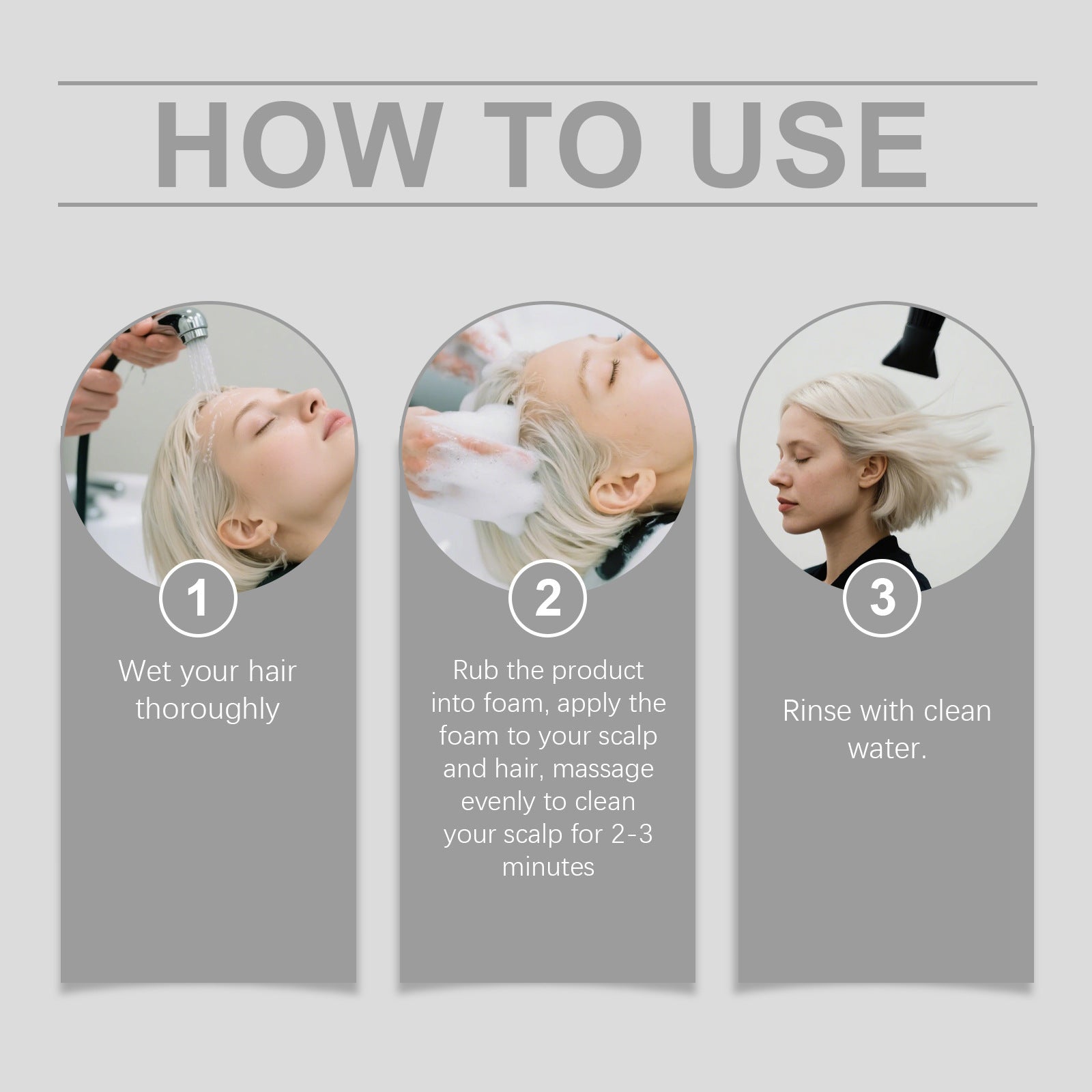 HOW TO USE

1

Wet your hair thoroughly

2

Rub the product into foam, apply the foam to your scalp and hair, massage evenly to clean your scalp for 2-3 minutes

3

Rinse with clean water.