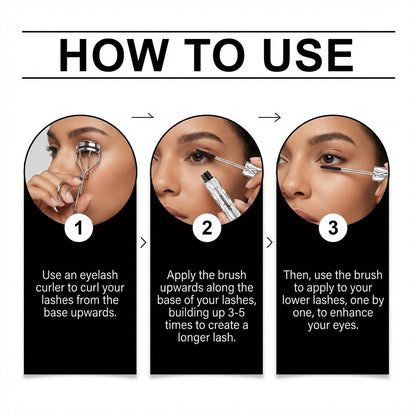 HOW TO USE

1

Use an eyelash curler to curl your lashes from the base upwards.

2

Apply the brush upwards along the base of your lashes, building up 3-5 times to create a longer lash.

3

Then, use the brush to apply to your lower lashes, one by one, to enhance your eyes.