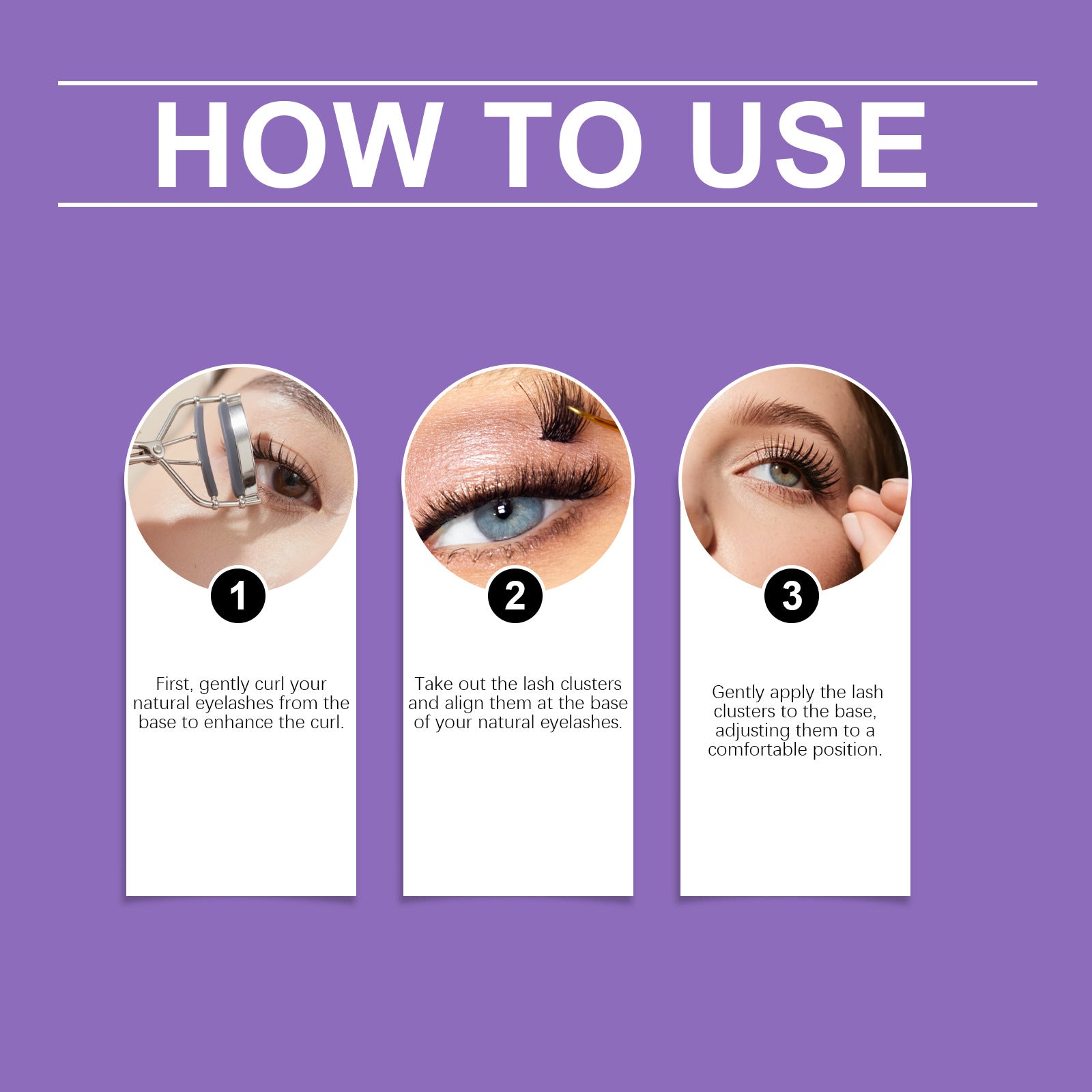 HOW TO USE

1

First, gently curl your natural eyelashes from the base to enhance the curl.

2

Take out the lash clusters and align them at the base of your natural eyelashes.

3

Gently apply the lash clusters to the base, adjusting them to a comfortable position.