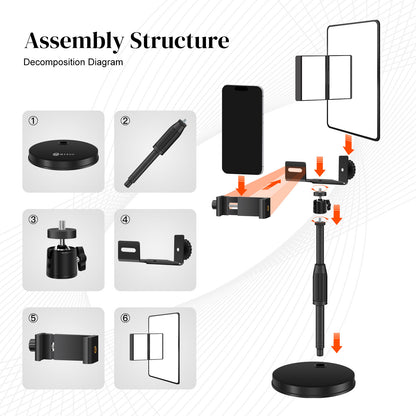 Assembly Structure

Decomposition Diagram

①

②

③

④

⑤

⑥