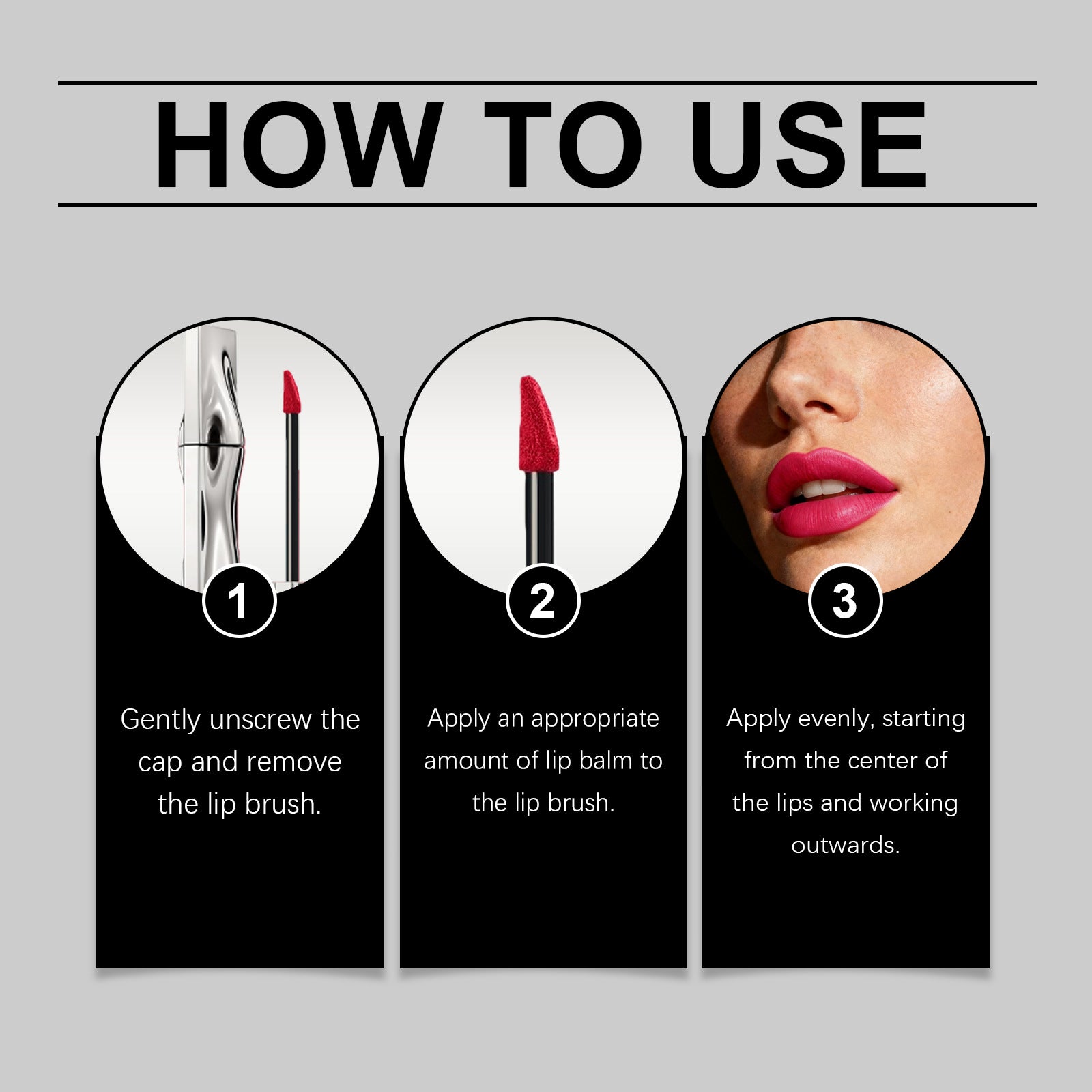 HOW TO USE

1

Gently unscrew the cap and remove the lip brush.

2

Apply an appropriate amount of lip balm to the lip brush.

3

Apply evenly, starting from the center of the lips and working outwards.