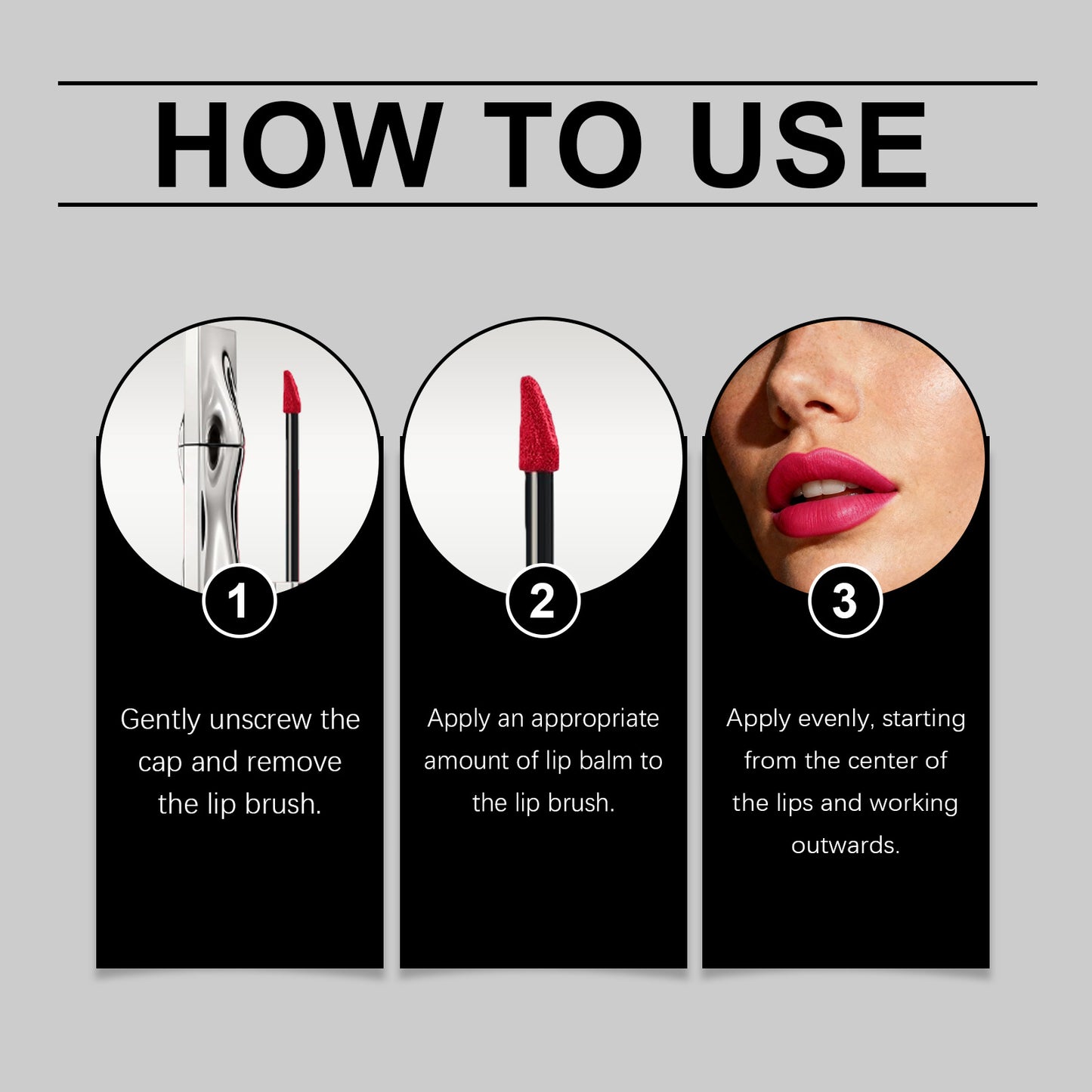 HOW TO USE

1

Gently unscrew the cap and remove the lip brush.

2

Apply an appropriate amount of lip balm to the lip brush.

3

Apply evenly, starting from the center of the lips and working outwards.