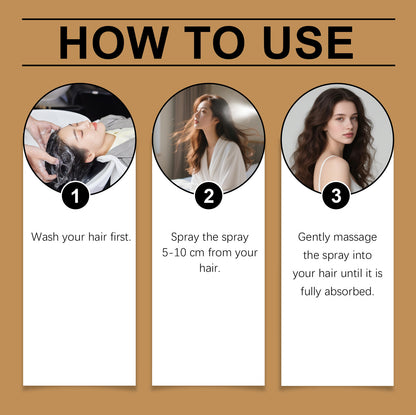 HOW TO USE

1

Wash your hair first.

2

Spray the spray 5-10 cm from your hair.

3

Gently massage the spray into your hair until it is fully absorbed.