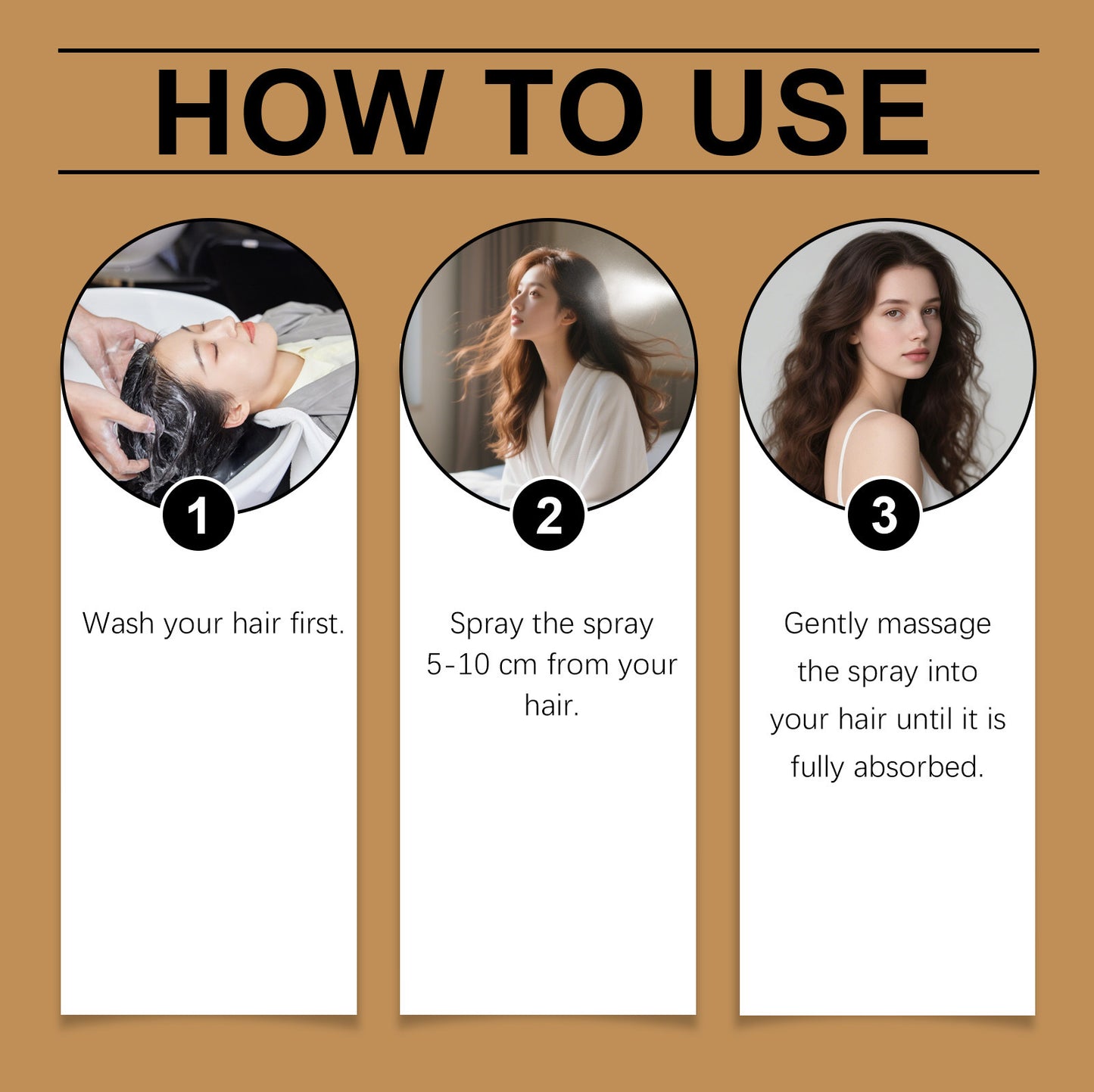 HOW TO USE

1

Wash your hair first.

2

Spray the spray 5-10 cm from your hair.

3

Gently massage the spray into your hair until it is fully absorbed.