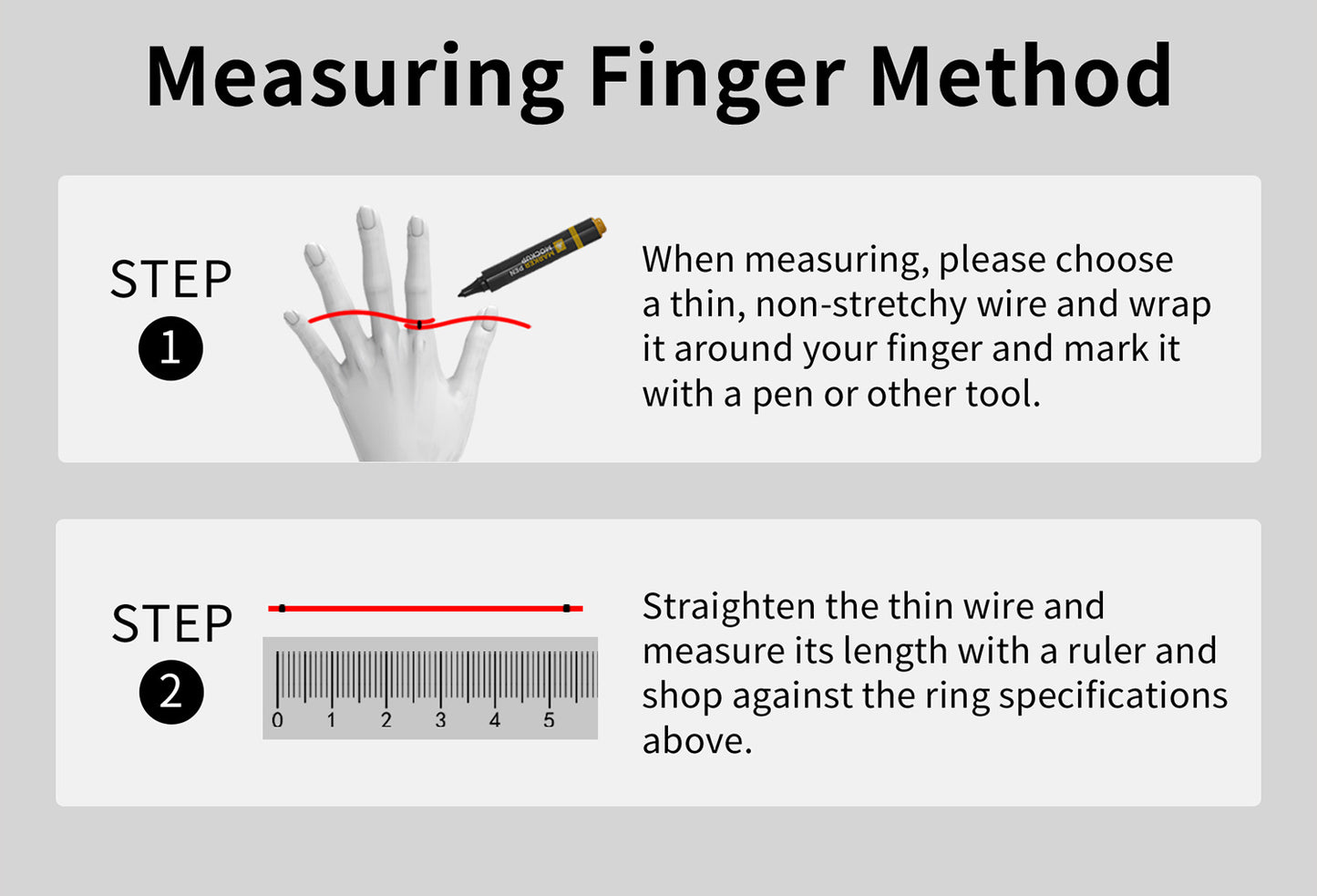 Measuring Finger Method

STEP
1

MOCKUP
MARKER PEN

When measuring, please choose a thin, non-stretchy wire and wrap it around your finger and mark it with a pen or other tool.

STEP
2

0 1 2 3 4 5

Straighten the thin wire and measure its length with a ruler and shop against the ring specifications above.