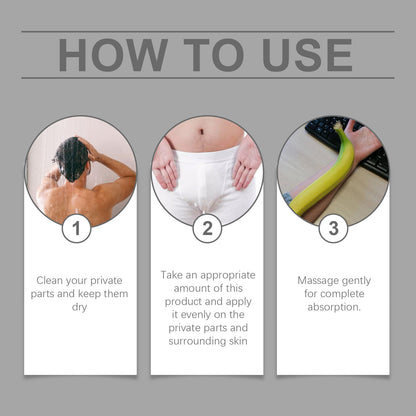 HOW TO USE

1

Clean your private parts and keep them dry

2

Take an appropriate amount of this product and apply it evenly on the private parts and surrounding skin

3

Massage gently for complete absorption.