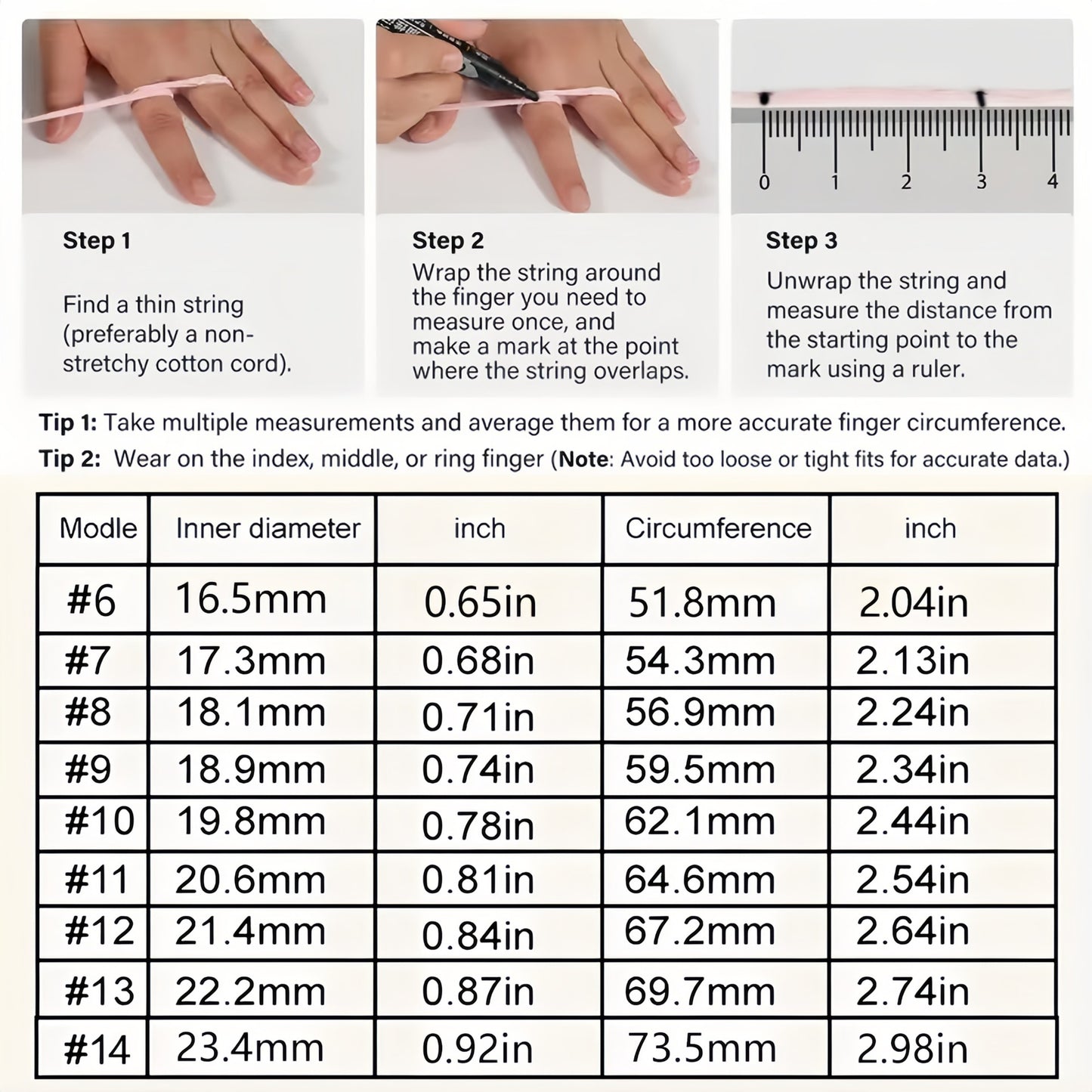 0 1 2 3 4

Step 1

Find a thin string (preferably a non-stretchy cotton cord).

Step 2

Wrap the string around the finger you need to measure once, and make a mark at the point where the string overlaps.

Step 3

Unwrap the string and measure the distance from the starting point to the mark using a ruler.

Tip 1: Take multiple measurements and average them for a more accurate finger circumference.

Tip 2: Wear on the index, middle, or ring finger (Note: Avoid too loose or tight fits for accurate data.)

| Modle | Inner diameter | inch | Circumference | inch |
|---|---|---|---|---|
| #6 | 16.5mm | 0.65in | 51.8mm | 2.04in |
| #7 | 17.3mm | 0.68in | 54.3mm | 2.13in |
| #8 | 18.1mm | 0.71in | 56.9mm | 2.24in |
| #9 | 18.9mm | 0.74in | 59.5mm | 2.34in |
| #10 | 19.8mm | 0.78in | 62.1mm | 2.44in |
| #11 | 20.6mm | 0.81in | 64.6mm | 2.54in |
| #12 | 21.4mm | 0.84in | 67.2mm | 2.64in |
| #13 | 22.2mm | 0.87in | 69.7mm | 2.74in |
| #14 | 23.4mm | 0.92in | 73.5mm | 2.98in |